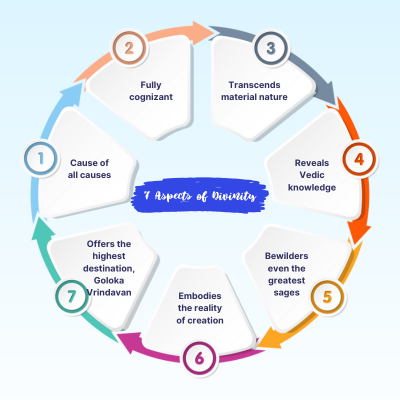 7 Aspects of Divinity

1
Cause of all causes

2
Fully cognizant

3
Transcends material nature

4
Reveals Vedic knowledge

5
Bewilders even the greatest sages

6
Embodies the reality of creation

7
Offers the highest destination, Goloka Vrindavan